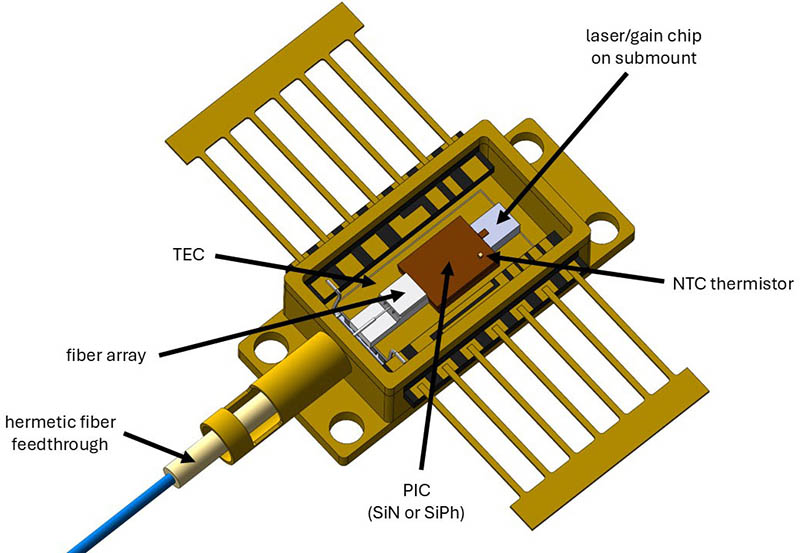 laser/gain chip on submount

TEC

NTC thermistor

fiber array

hermetic fiber feedthrough

PIC (SiN or SiPh)